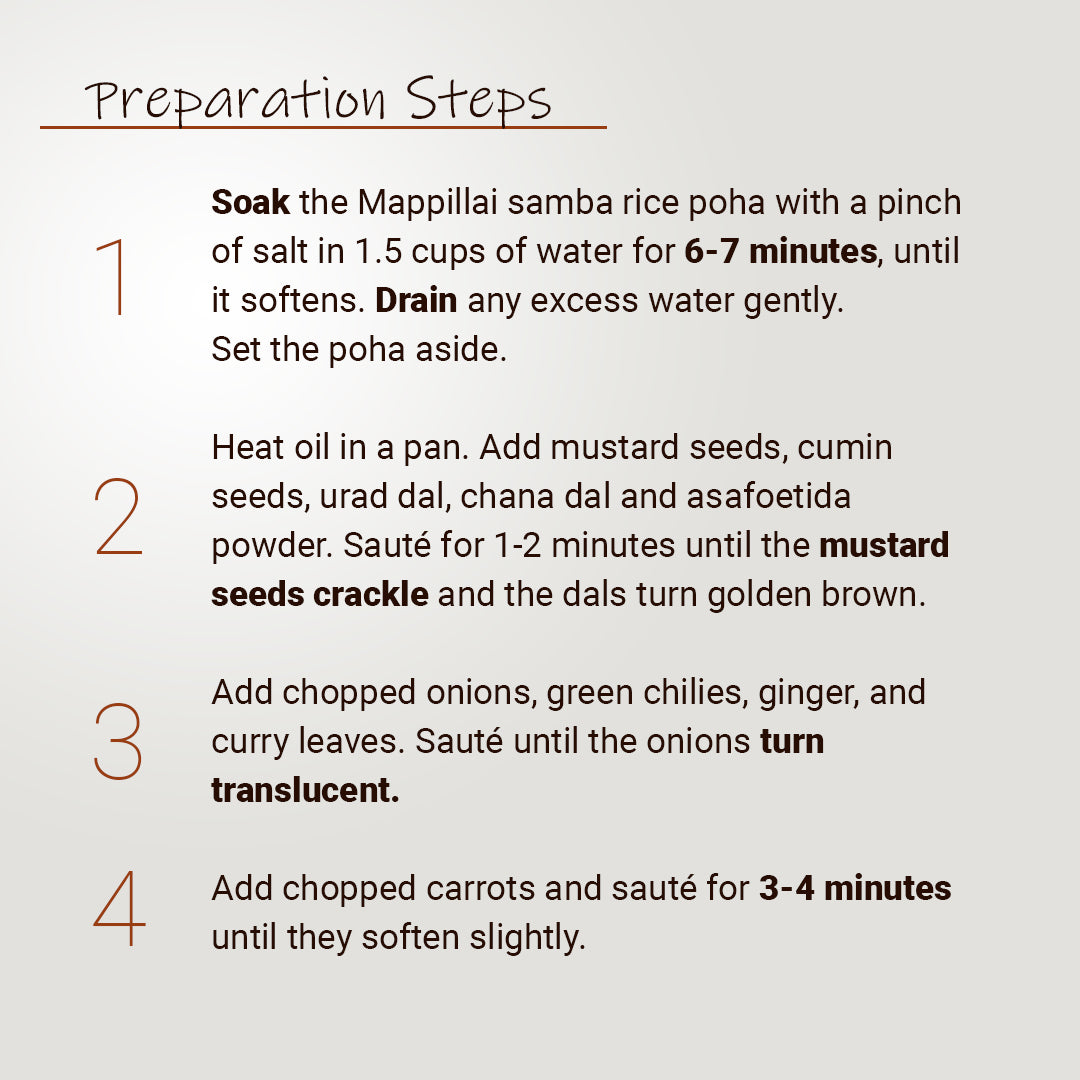 Preparation Steps

1

Soak the Mappillai samba rice poha with a pinch of salt in 1.5 cups of water for 6-7 minutes, until it softens. Drain any excess water gently. Set the poha aside.

2

Heat oil in a pan. Add mustard seeds, cumin seeds, urad dal, chana dal and asafoetida powder. Sauté for 1-2 minutes until the mustard seeds crackle and the dals turn golden brown.

3

Add chopped onions, green chilies, ginger, and curry leaves. Sauté until the onions turn translucent.

4

Add chopped carrots and sauté for 3-4 minutes until they soften slightly.